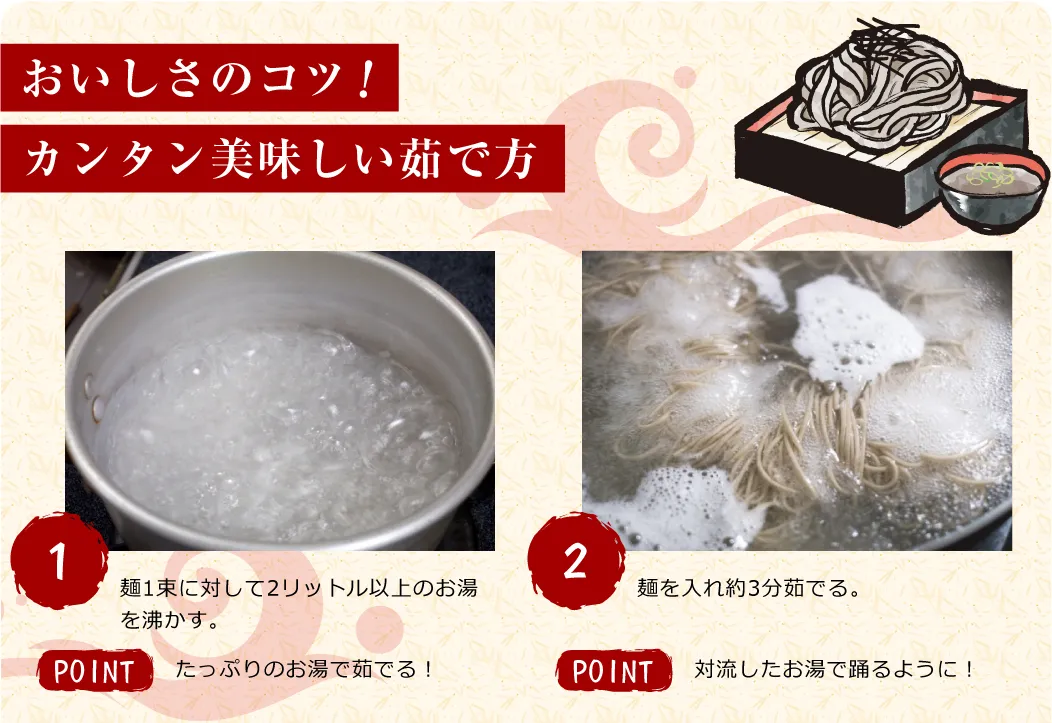 おいしさのコツ！

カンタン美味しい茹で方

1

麺1束に対して2リットル以上のお湯を沸かす。

POINT たっぷりのお湯で茹でる！

2

麺を入れ約3分茹でる。

POINT 対流したお湯で踊るように！